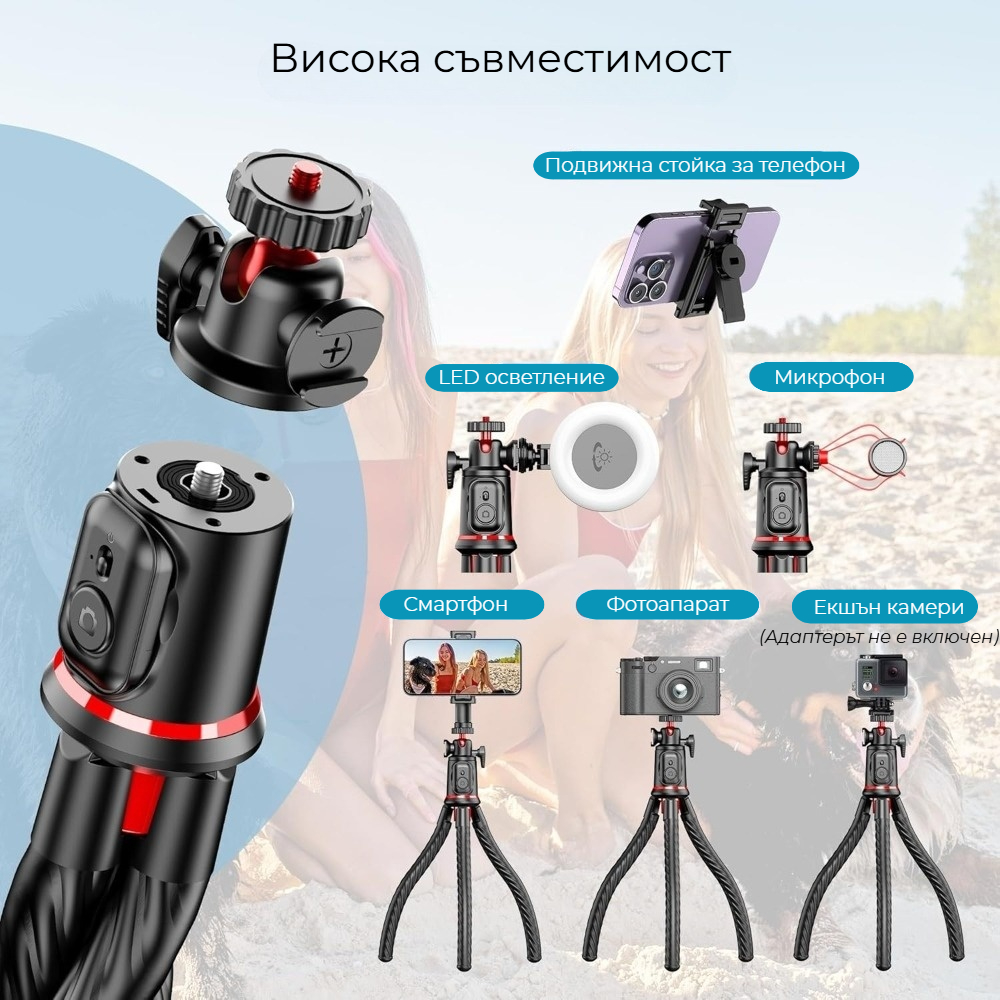 Висока съвместимост

Подвижна стойка за телефон

LED осветление

Микрофон

Смартфон

Фотоапарат

Екшън камери

(Адаптерът не е включен)